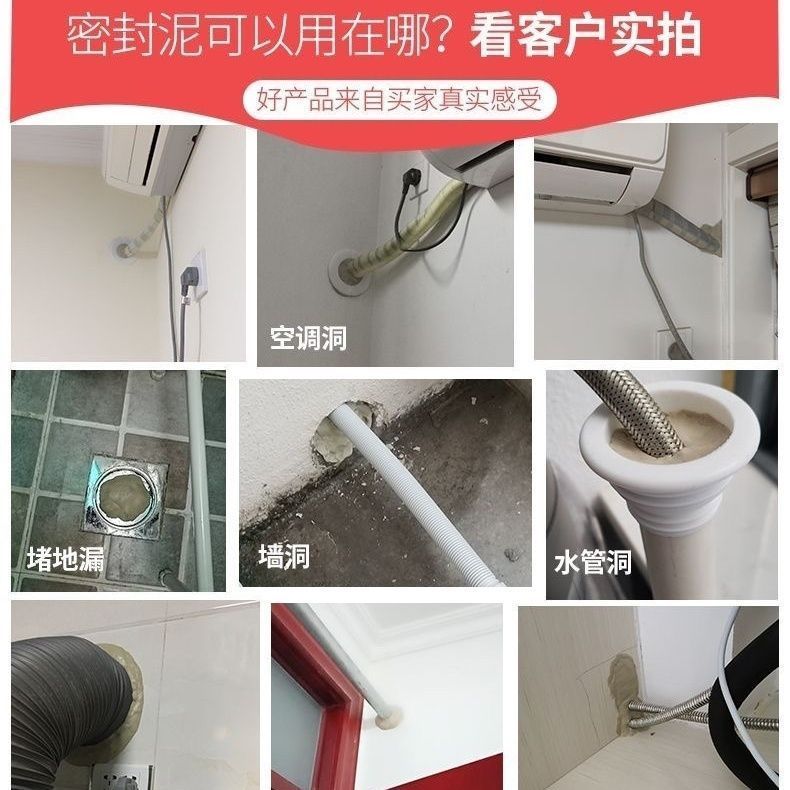 密封泥可以用在哪？看客户实拍

好产品来自买家真实感受

空调洞

堵地漏

墙洞

水管洞